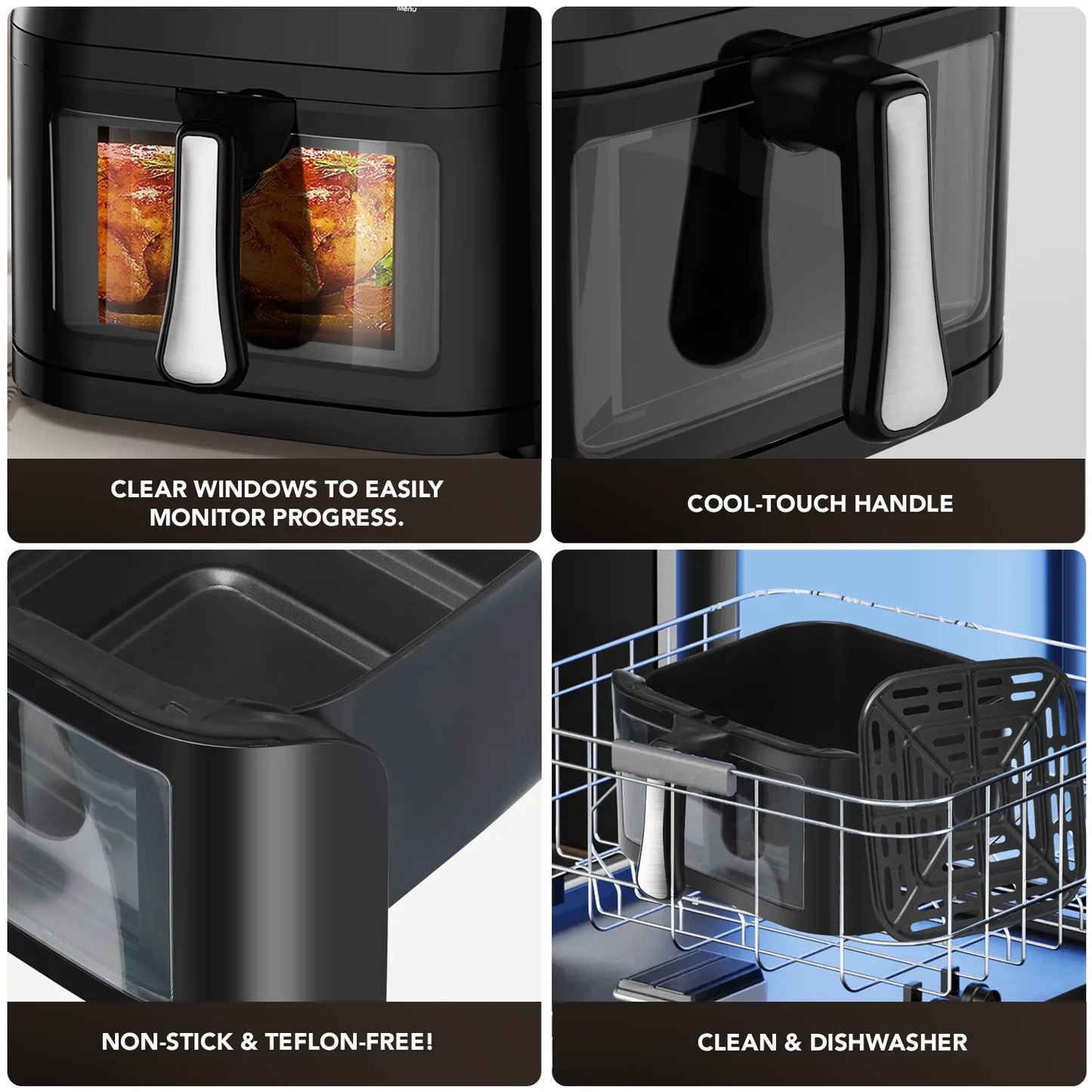 Menu

CLEAR WINDOWS TO EASILY MONITOR PROGRESS.

COOL-TOUCH HANDLE

NON-STICK & TEFLON-FREE!

CLEAN & DISHWASHER